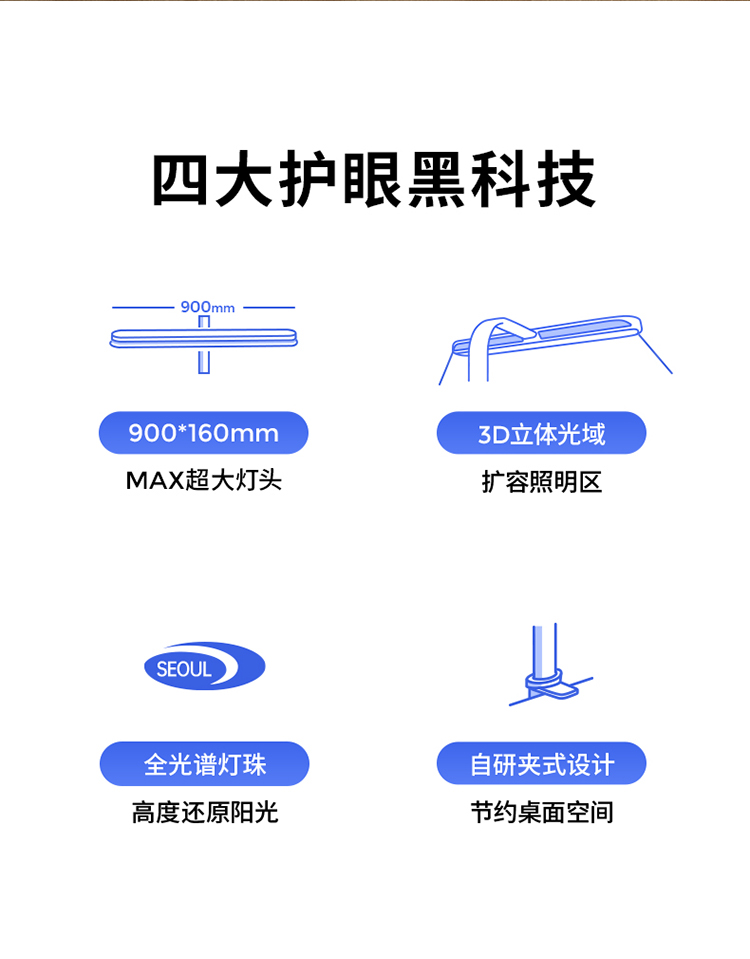 四大护眼黑科技

900mm

900*160mm

MAX超大灯头

3D立体光域

扩容照明区

SEOUL

全光谱灯珠

高度还原阳光

自研夹式设计

节约桌面空间